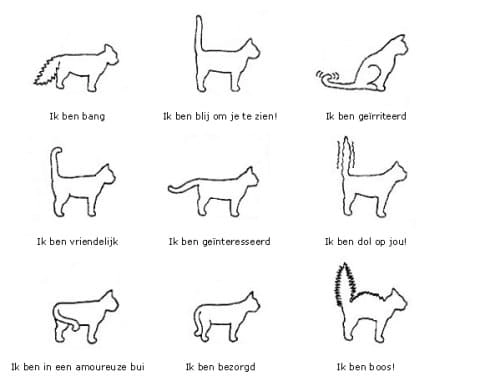 Ik ben bang

Ik ben blij om je te zien!

Ik ben geïrriteerd

Ik ben vriendelijk

Ik ben geïnteresseerd

Ik ben dol op jou!

Ik ben in een amoureuze bui

Ik ben bezorgd

Ik ben boos!